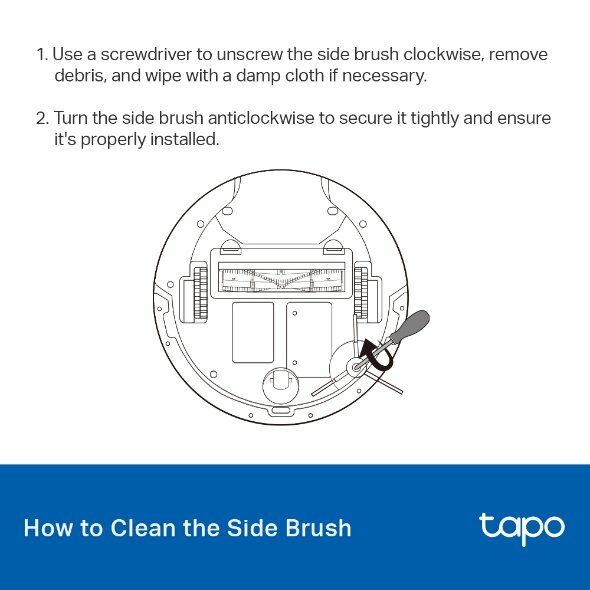 1. Use a screwdriver to unscrew the side brush clockwise, remove debris, and wipe with a damp cloth if necessary.

2. Turn the side brush anticlockwise to secure it tightly and ensure it's properly installed.

How to Clean the Side Brush

tapo