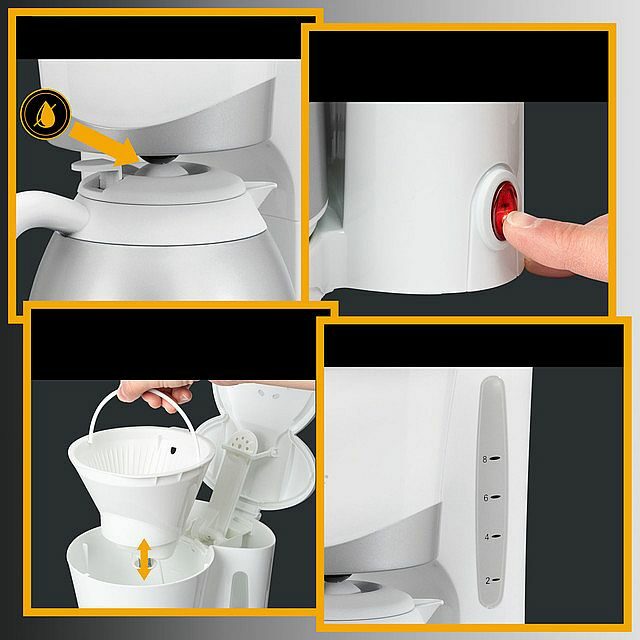 8
6
4
2