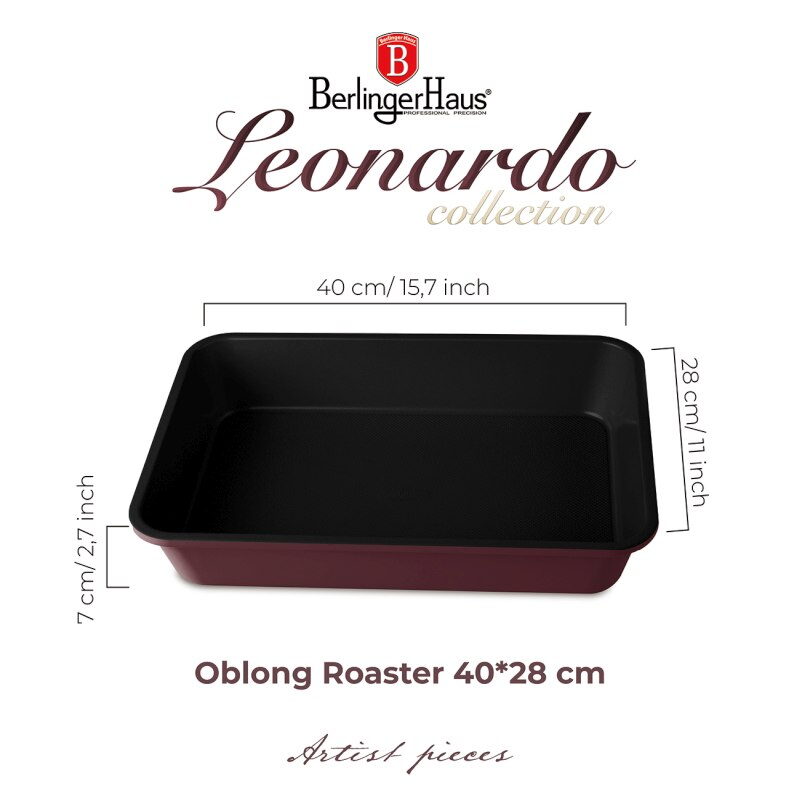 Berlinger Haus
B
BerlingerHaus®
PROFESSIONAL PRECISION
Leonardo
collection

40 cm/ 15,7 inch

28 cm/ 11 inch

7 cm/ 2,7 inch

Oblong Roaster 40*28 cm

Artist pieces