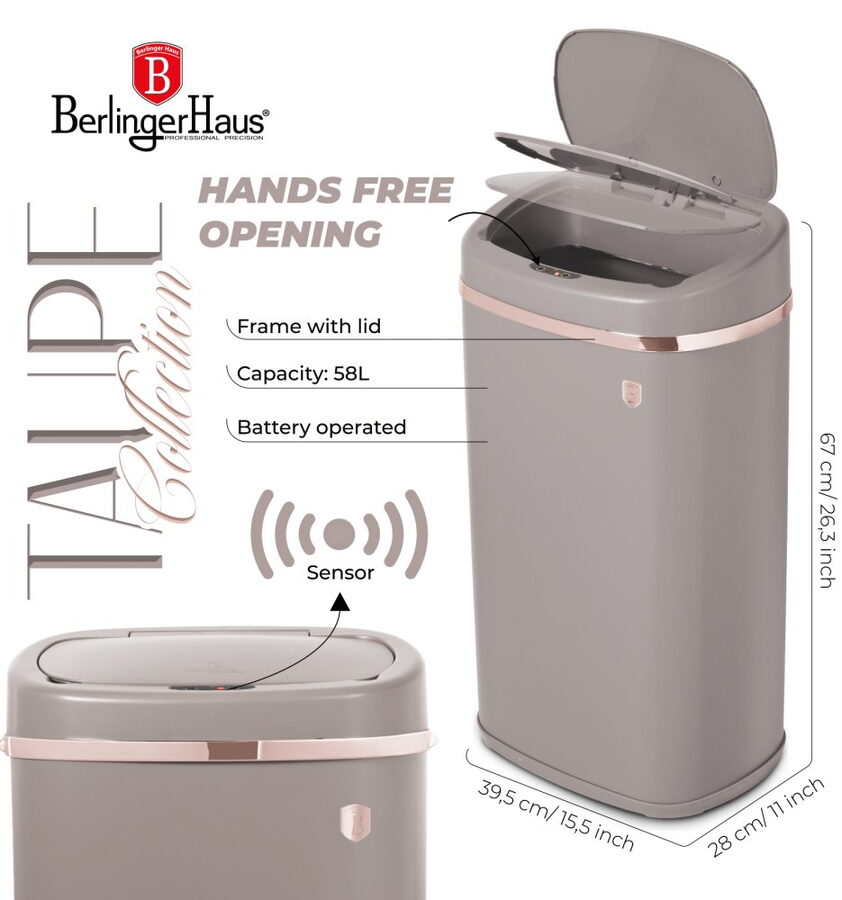 Berlinger Haus
B
BerlingerHaus®
PROFESSIONAL PRECISION

TAUPE Collection

HANDS FREE OPENING

Frame with lid

Capacity: 58L

Battery operated

Sensor

67 cm/ 26,3 inch

39,5 cm/ 15,5 inch

28 cm/ 11 inch