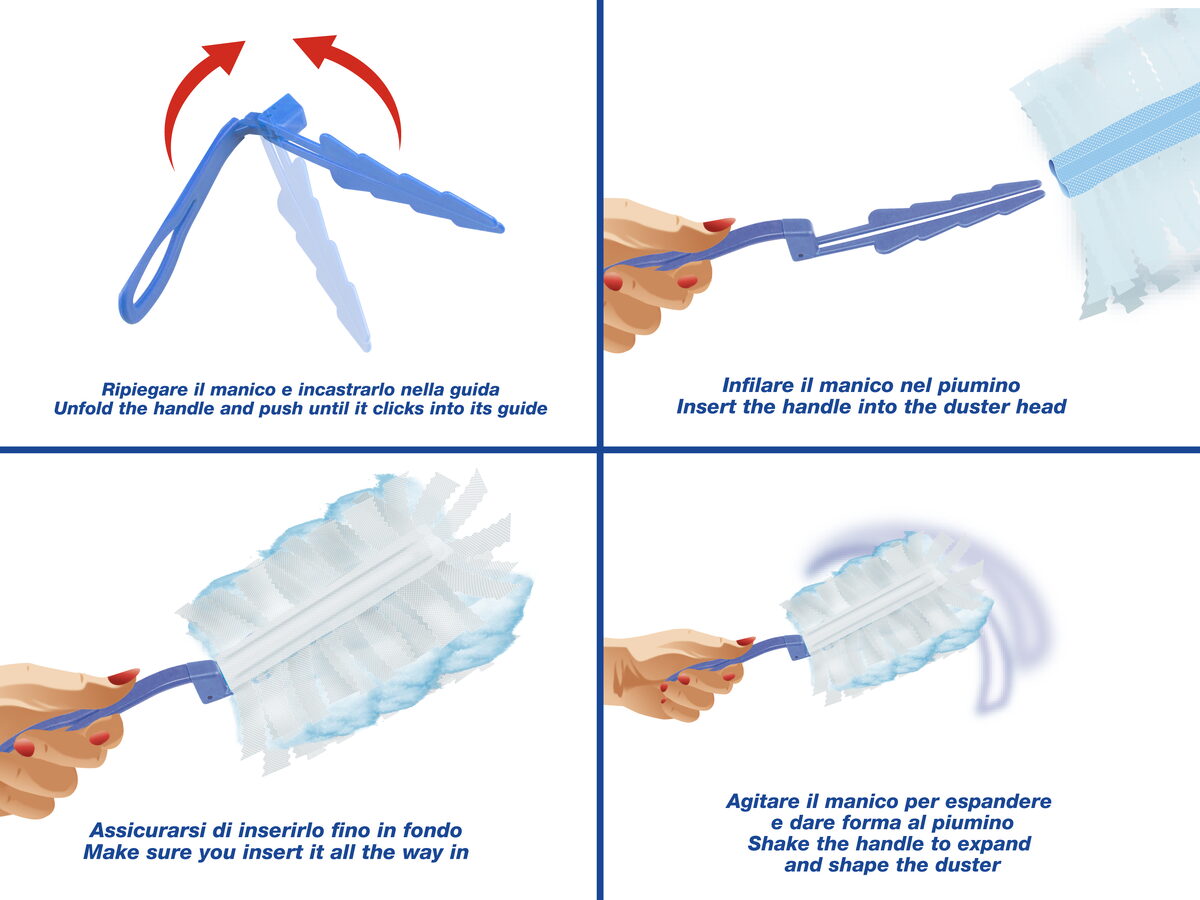 Ripiegare il manico e incastrarlo nella guida
Unfold the handle and push until it clicks into its guide

Infilare il manico nel piumino
Insert the handle into the duster head

Assicurarsi di inserirlo fino in fondo
Make sure you insert it all the way in

Agitare il manico per espandere
e dare forma al piumino
Shake the handle to expand
and shape the duster