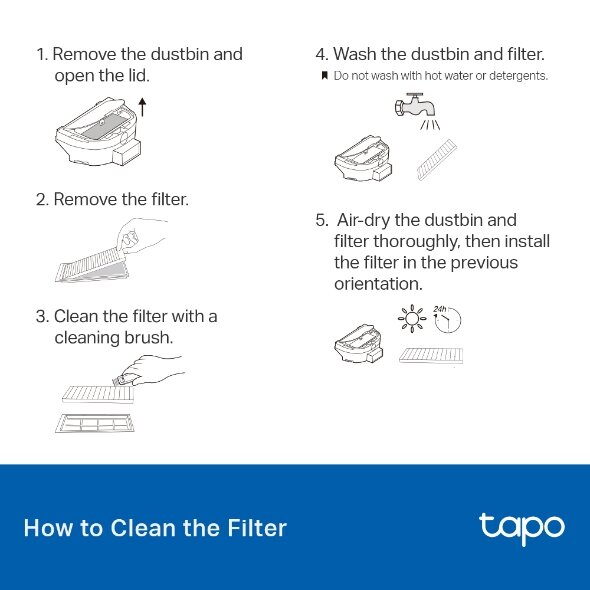 1. Remove the dustbin and open the lid.

2. Remove the filter.

3. Clean the filter with a cleaning brush.

4. Wash the dustbin and filter.

Do not wash with hot water or detergents.

5. Air-dry the dustbin and filter thoroughly, then install the filter in the previous orientation.

24h

How to Clean the Filter

tapo