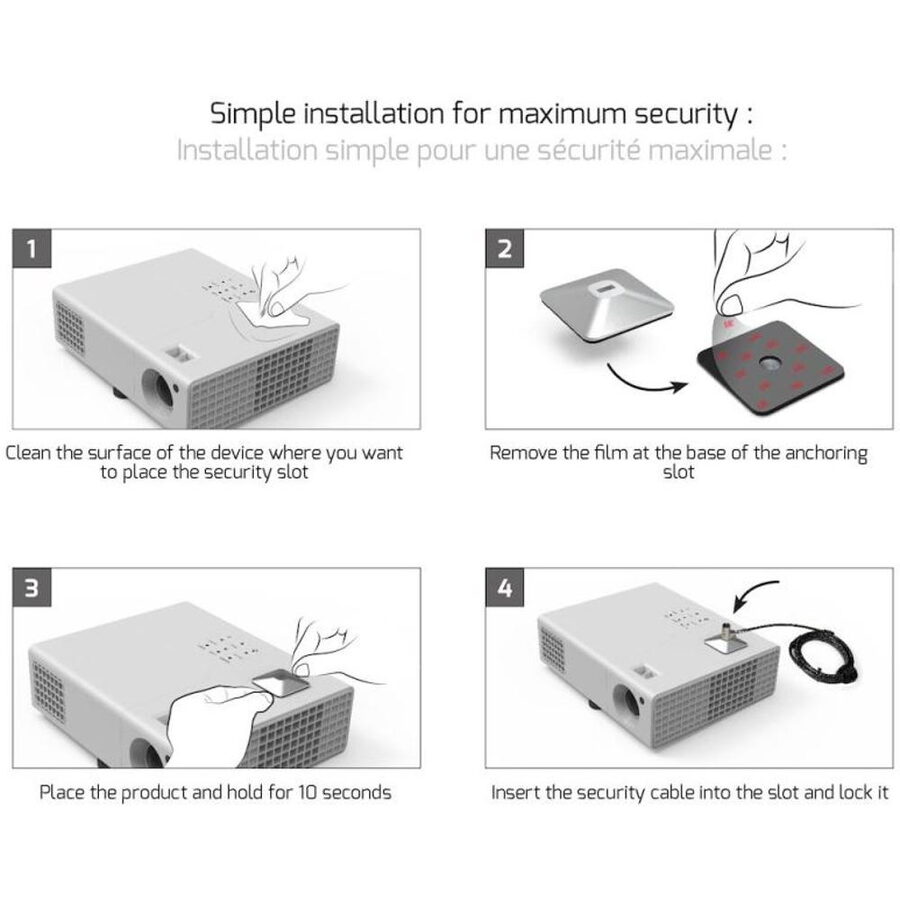 Simple installation for maximum security :
Installation simple pour une sécurité maximale :

1

Clean the surface of the device where you want to place the security slot

2

Remove the film at the base of the anchoring slot

3

Place the product and hold for 10 seconds

4

Insert the security cable into the slot and lock it