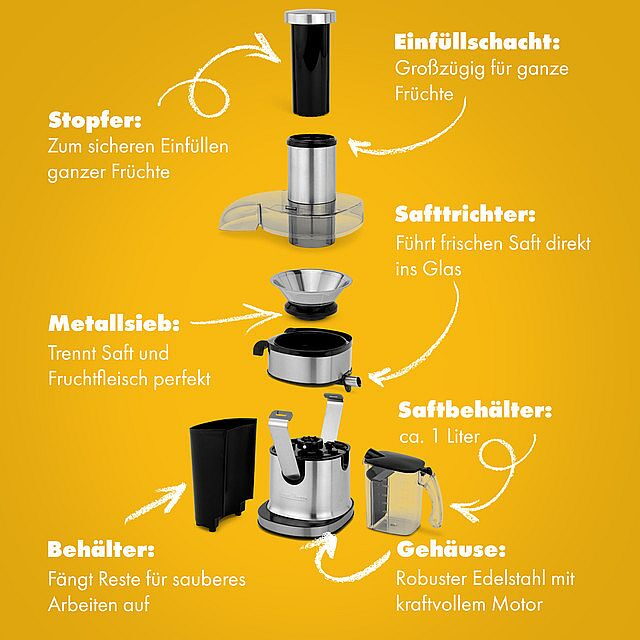 Einfüllschacht:
Großzügig für ganze Früchte

Stopfer:
Zum sicheren Einfüllen ganzer Früchte

Safttrichter:
Führt frischen Saft direkt ins Glas

Metallsieb:
Trennt Saft und Fruchtfleisch perfekt

Saftbehälter:
ca. 1 Liter

Behälter:
Fängt Reste für sauberes Arbeiten auf

Gehäuse:
Robuster Edelstahl mit kraftvollem Motor