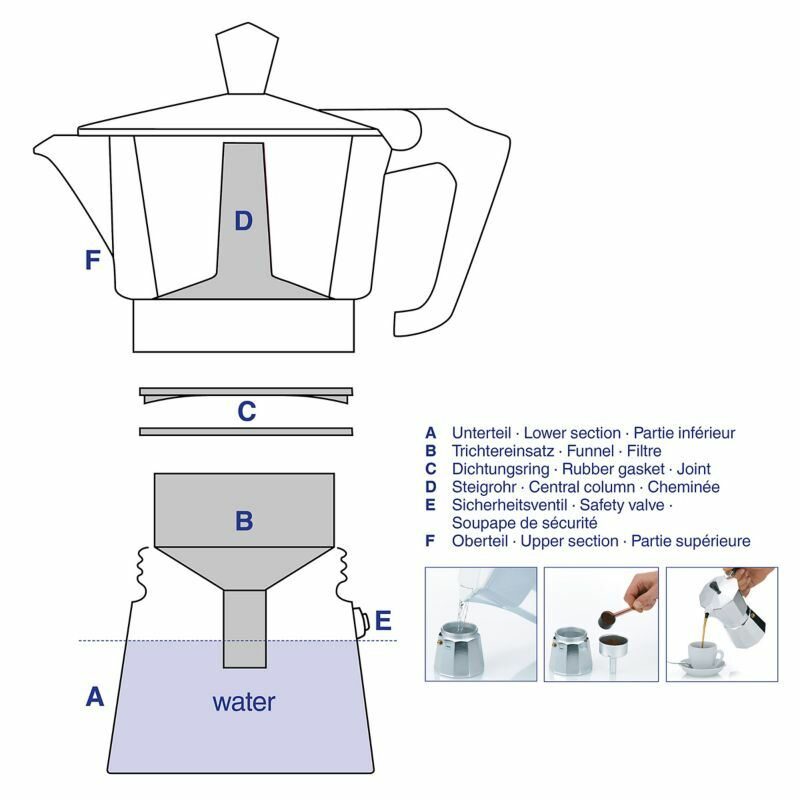 D

F

C

B

E

A

water

A Unterteil · Lower section · Partie inférieur
B Trichtereinsatz · Funnel · Filtre
C Dichtungsring · Rubber gasket · Joint
D Steigrohr · Central column · Cheminée
E Sicherheitsventil · Safety valve · Soupape de sécurité
F Oberteil · Upper section · Partie supérieure