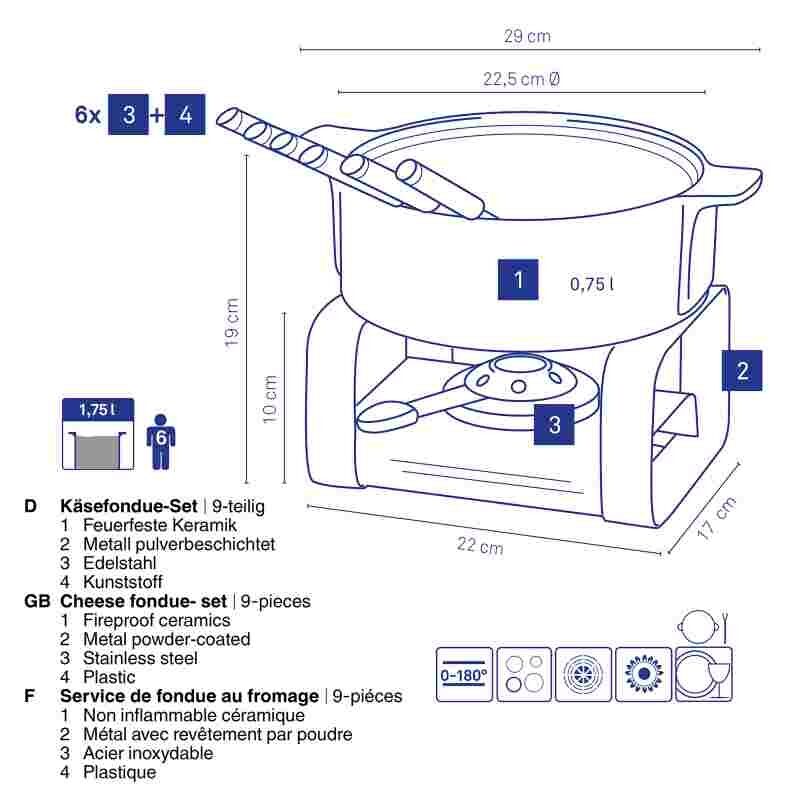 29 cm

22,5 cm Ø

6x 3 + 4

1 0,75 l

19 cm

10 cm

2

3

1,75 l

6

22 cm

17 cm

D Käsefondue-Set | 9-teilig
1 Feuerfeste Keramik
2 Metall pulverbeschichtet
3 Edelstahl
4 Kunststoff

GB Cheese fondue- set | 9-pieces
1 Fireproof ceramics
2 Metal powder-coated
3 Stainless steel
4 Plastic

F Service de fondue au fromage | 9-piéces
1 Non inflammable céramique
2 Métal avec revêtement par poudre
3 Acier inoxydable
4 Plastique

0-180°